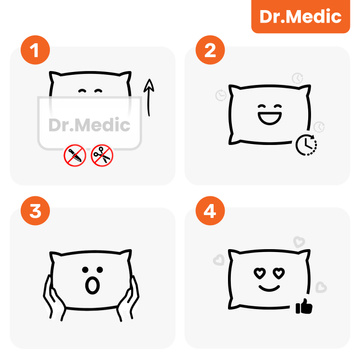 Dr.Medic

1

Dr.Medic

2

3

4