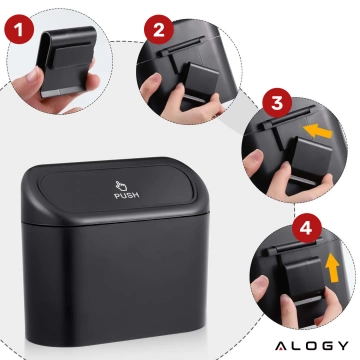 1
2
3
4
PUSH
ALOGY