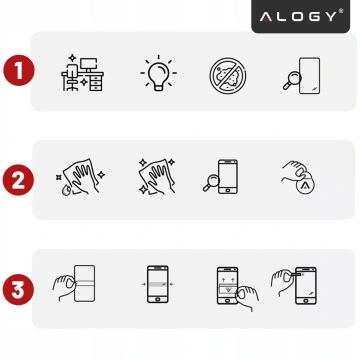 ALOGY®

1

2

3