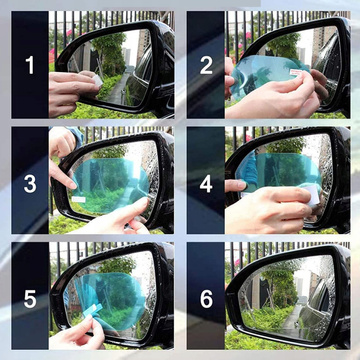 1

2

3

4

5

6