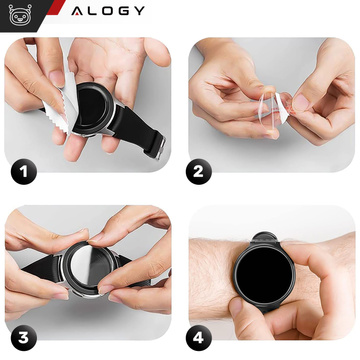 ALOGY

1

2

3

4