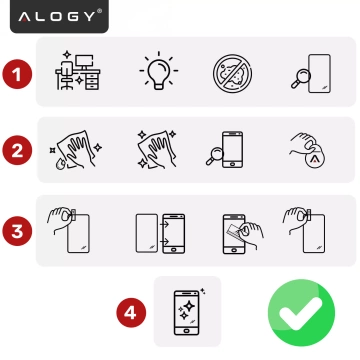 ALOGY®

1

2

3

4