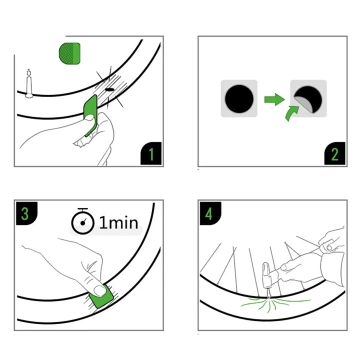 1

2

3

1min

4