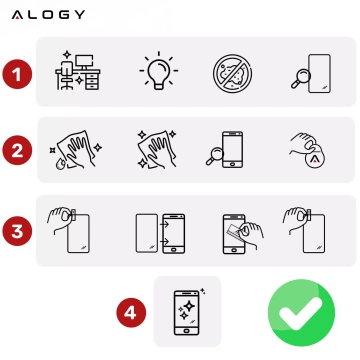 ALOGY

1

2

3

4