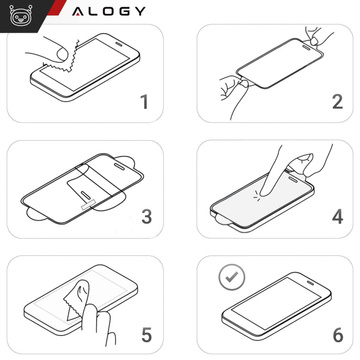 ALOGY

1

2

3

4

5

6