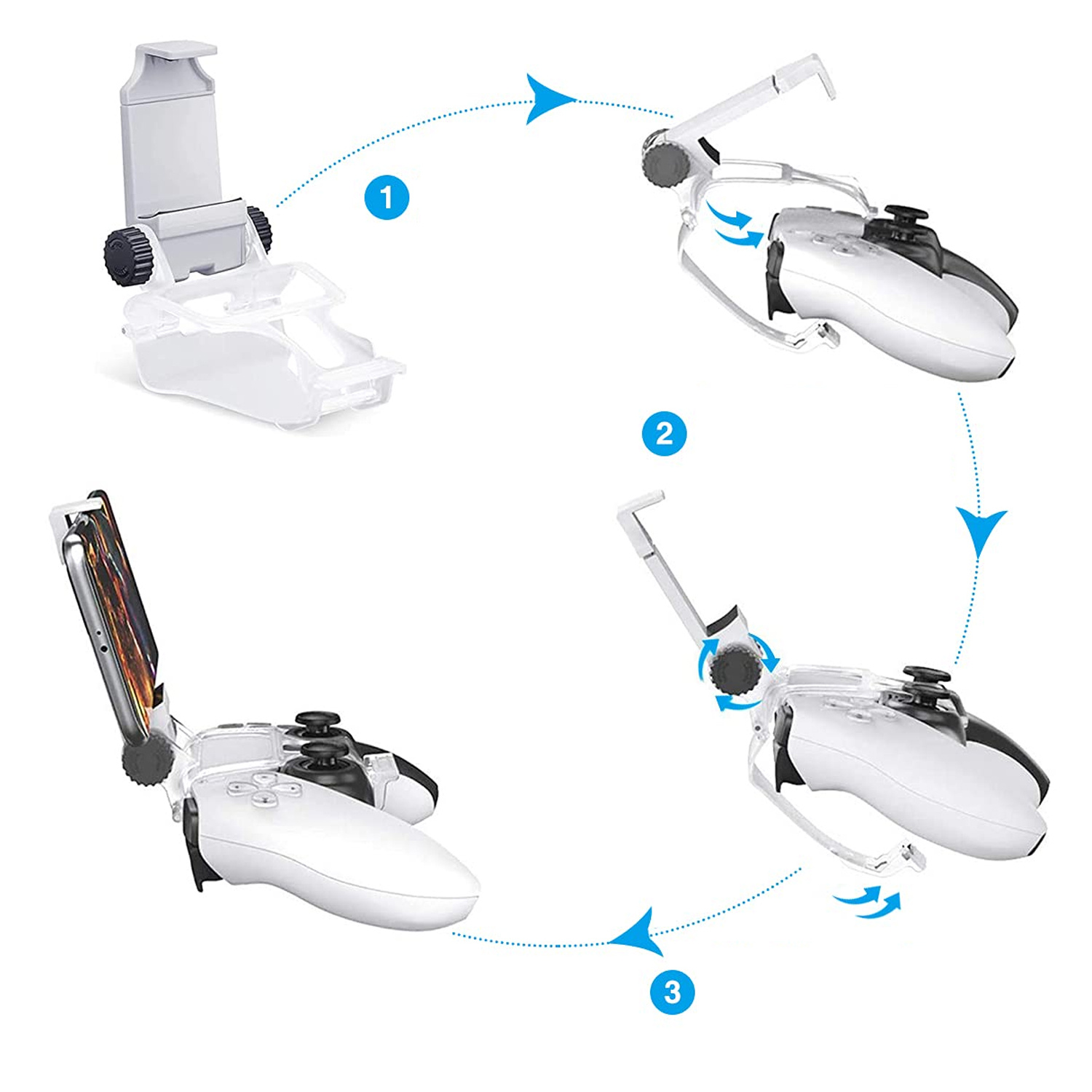 1

2

3