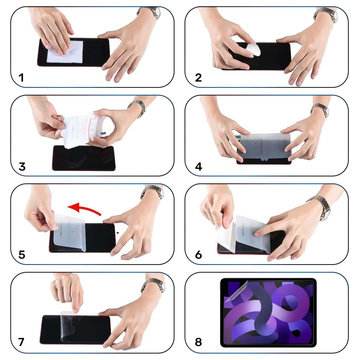 1

2

3

4

5

6

7

8