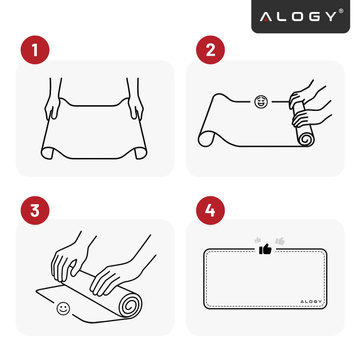 ALOGY®

1

2

3

4

ALOGY